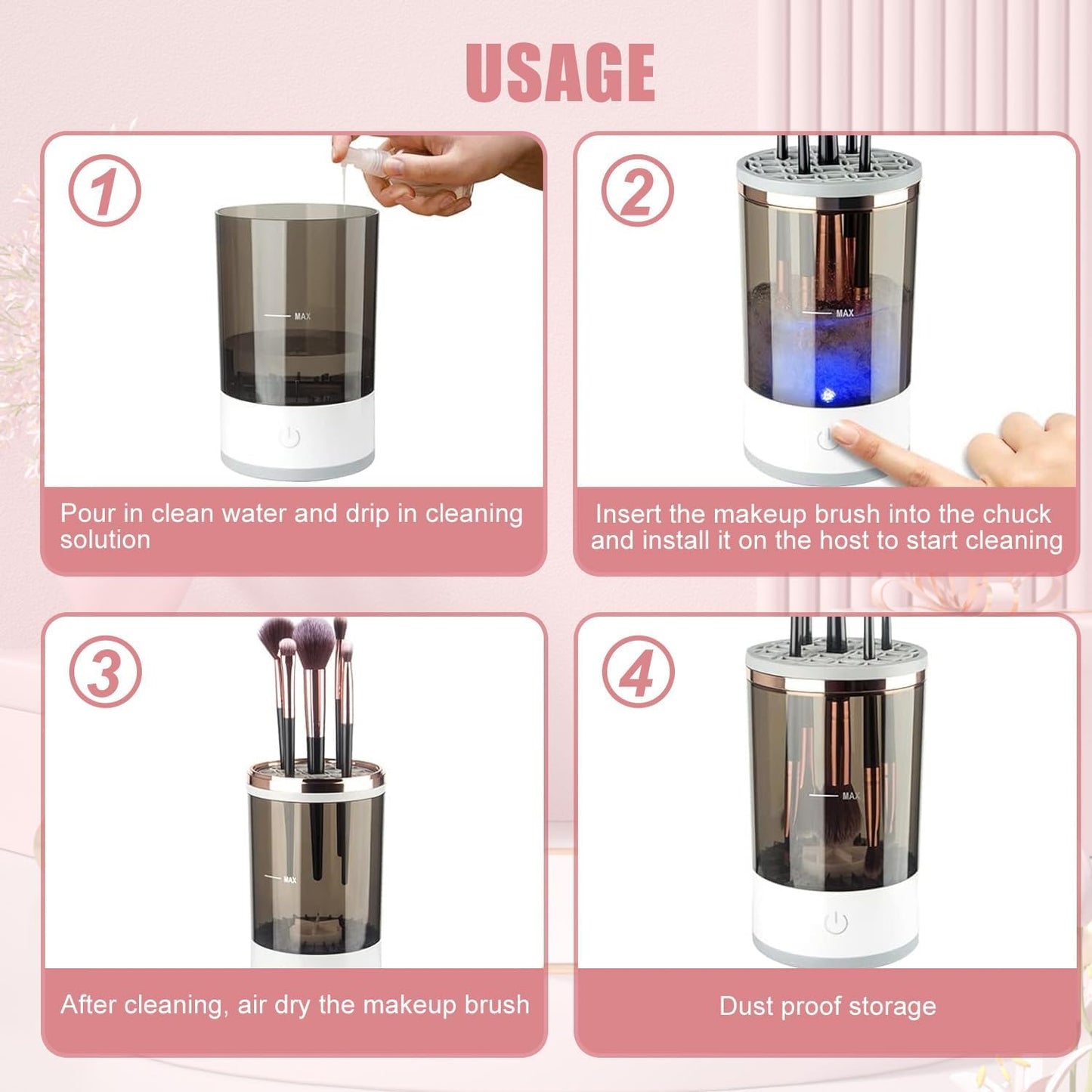 USAGE

1

MAX

Pour in clean water and drip in cleaning solution

2

MAX

Insert the makeup brush into the chuck and install it on the host to start cleaning

3

MAX

After cleaning, air dry the makeup brush

4

MAX

Dust proof storage